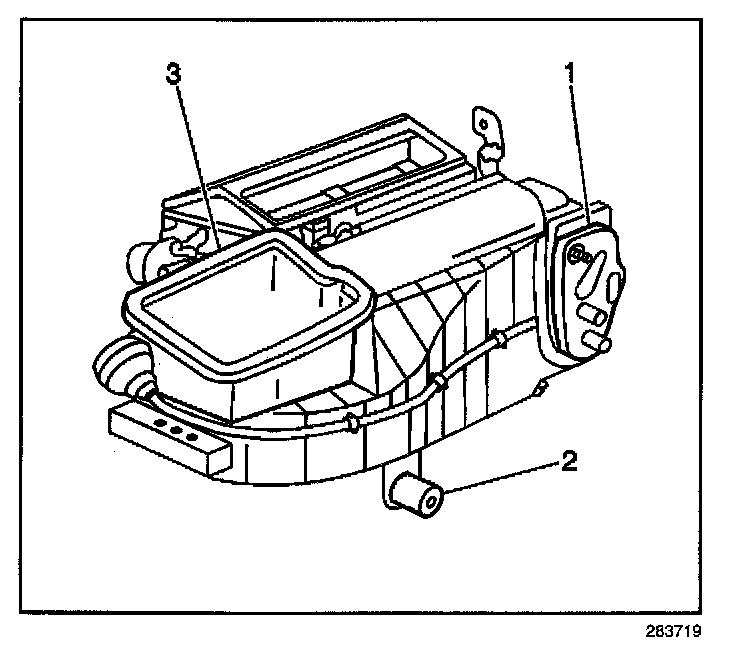 3
1
2
283719