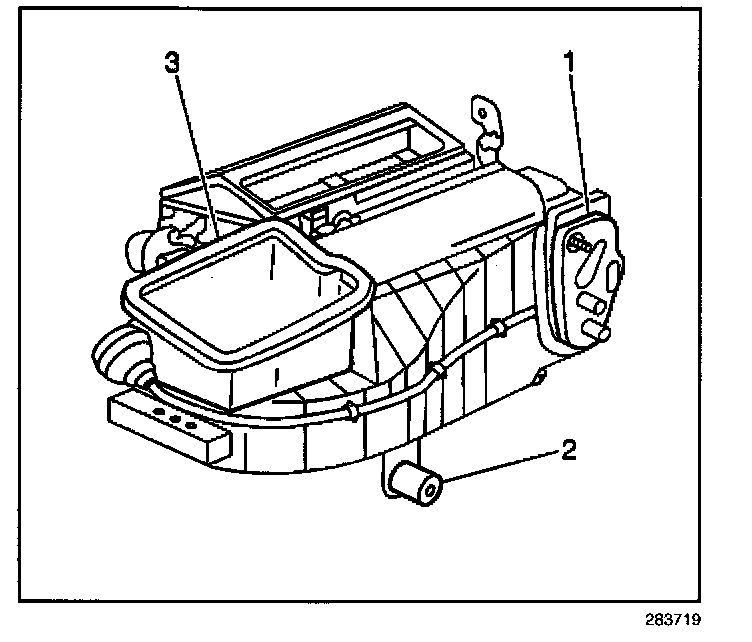 3
1
2
283719