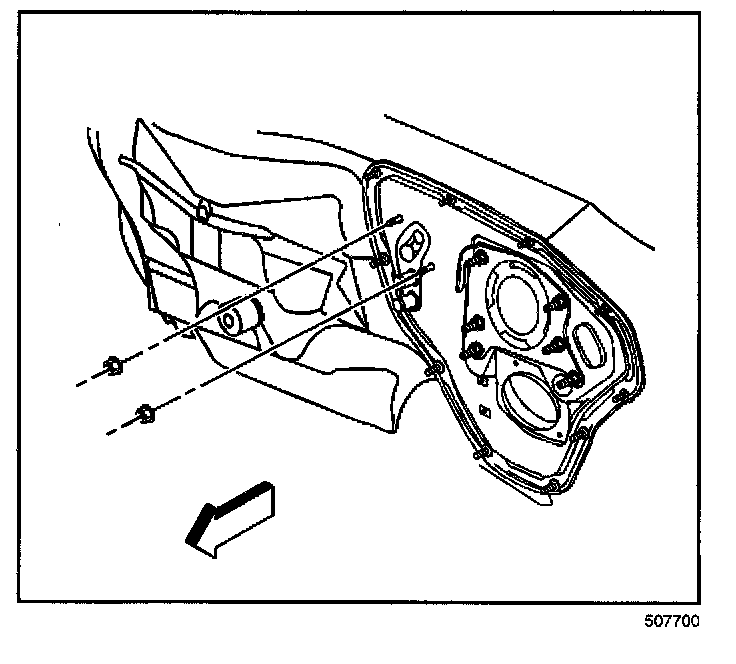 507700