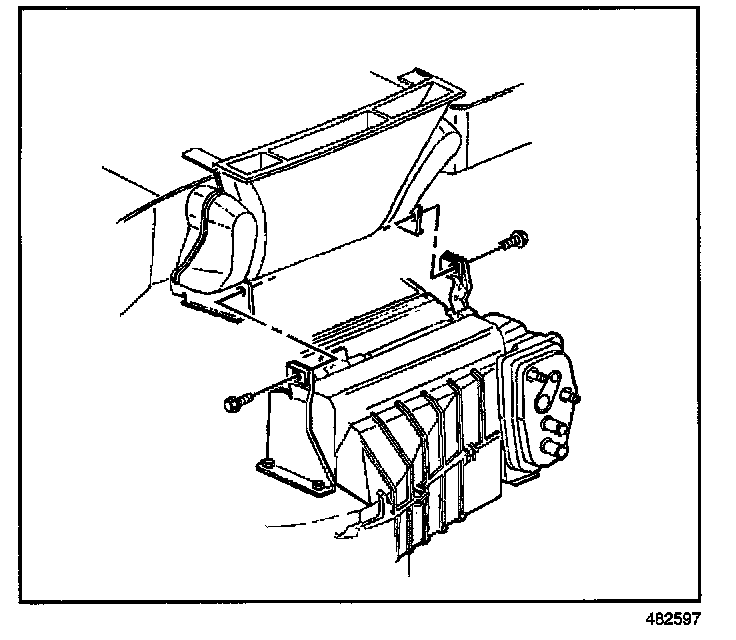 482597