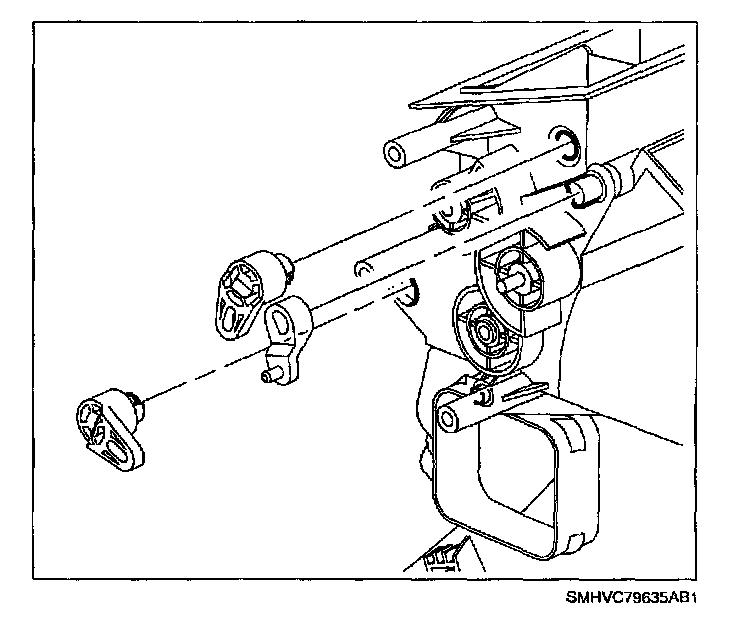 SMHVC79635AB1