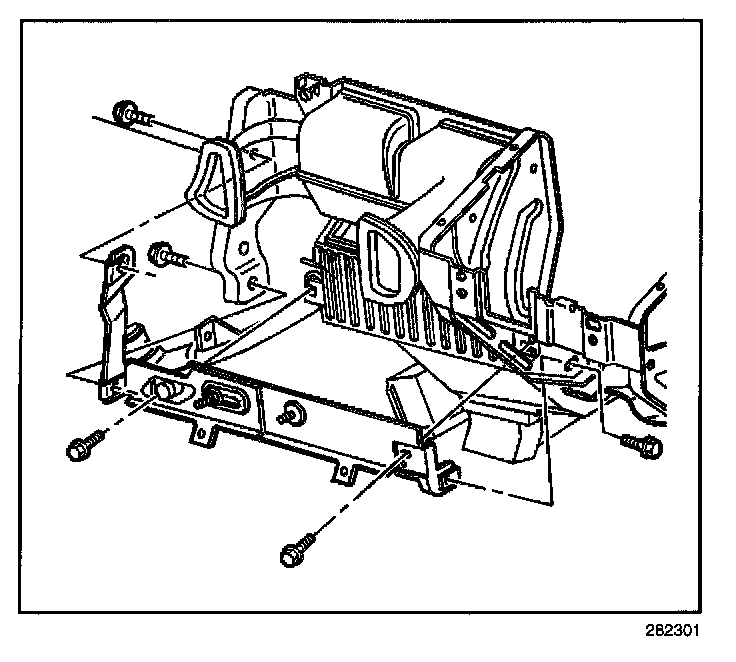 282301