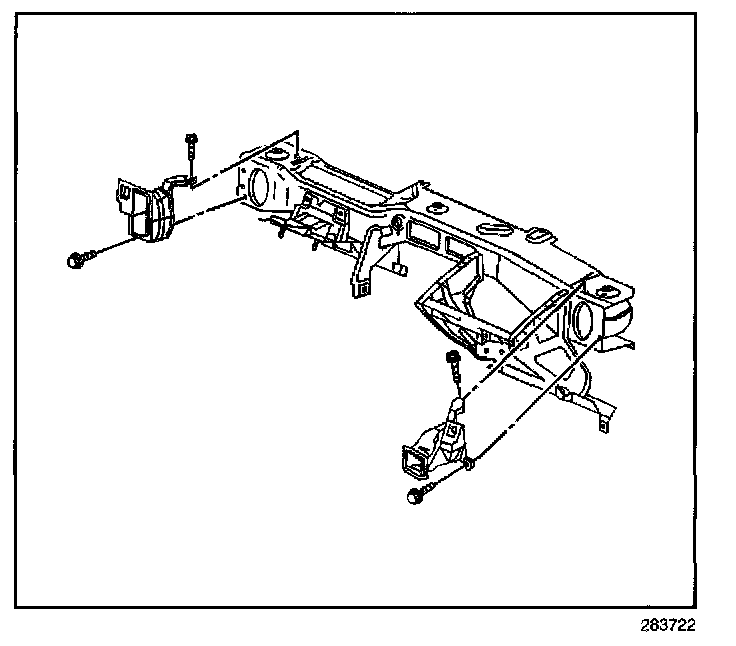 283722