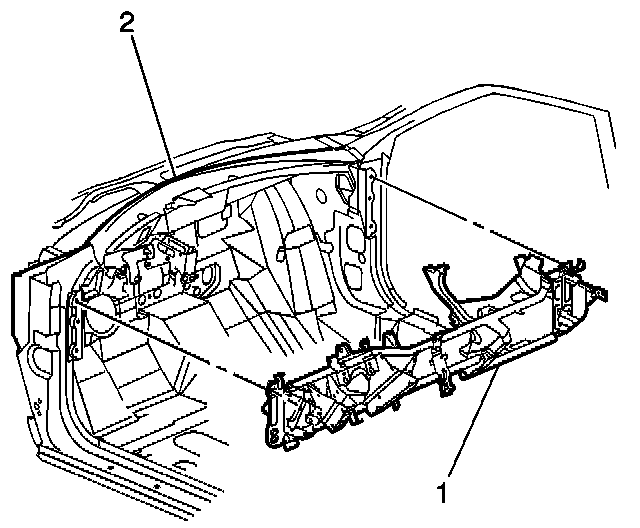 2

1