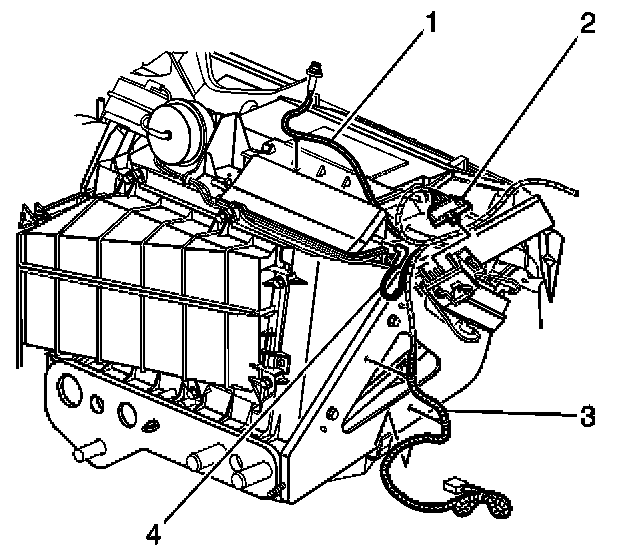 1
2
3
4