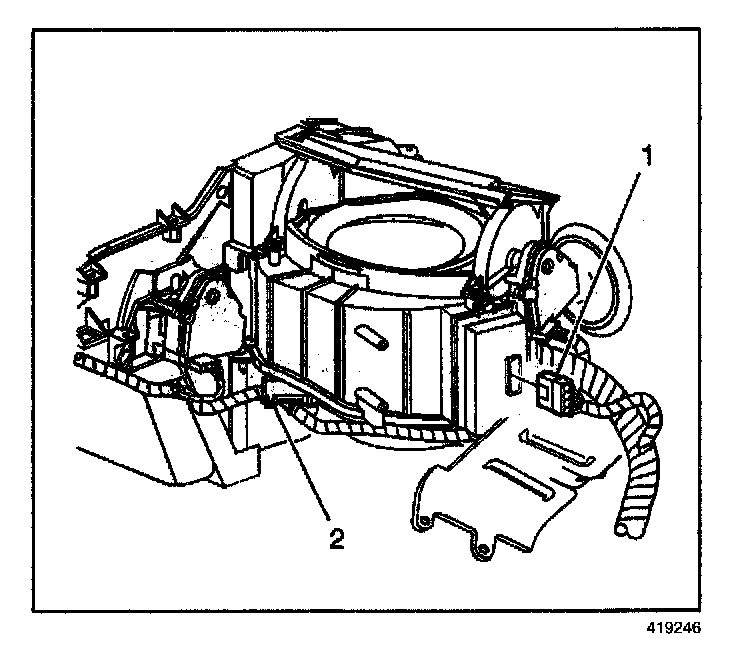 1

2

419246