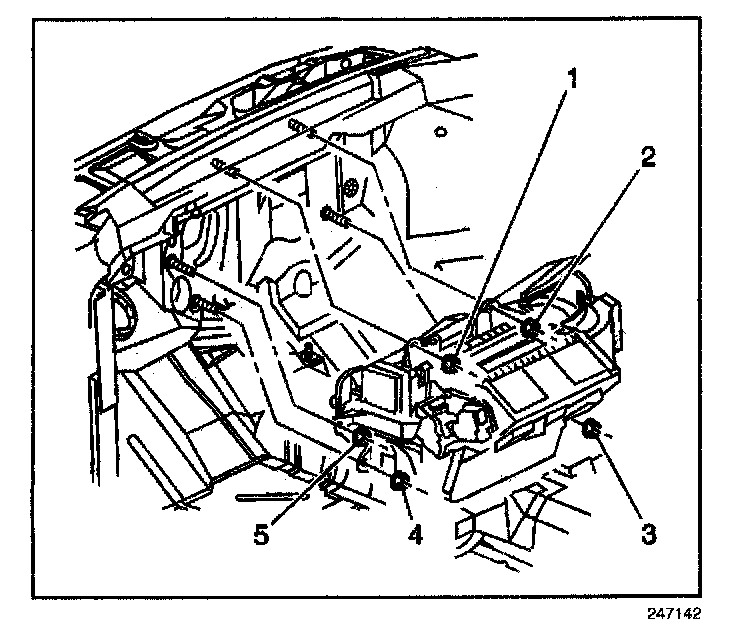 1
2
5
4
3
247142