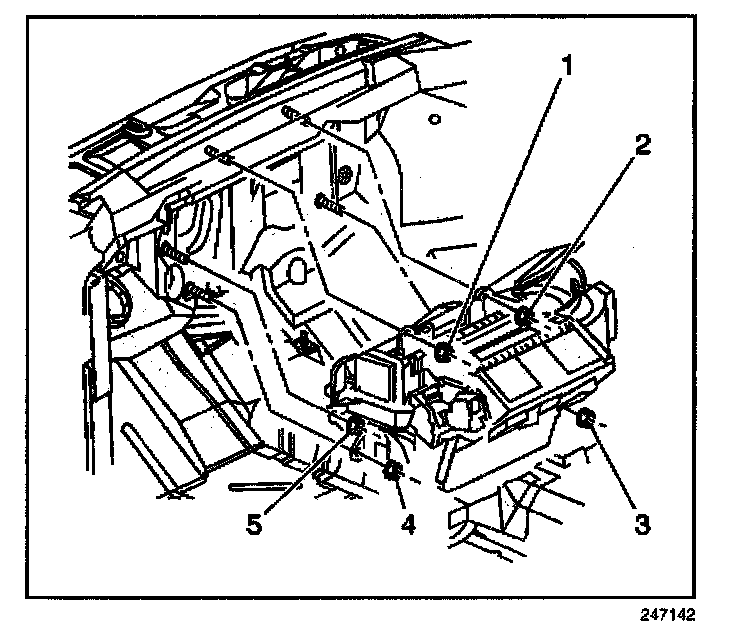 1
2
5
4
3
247142