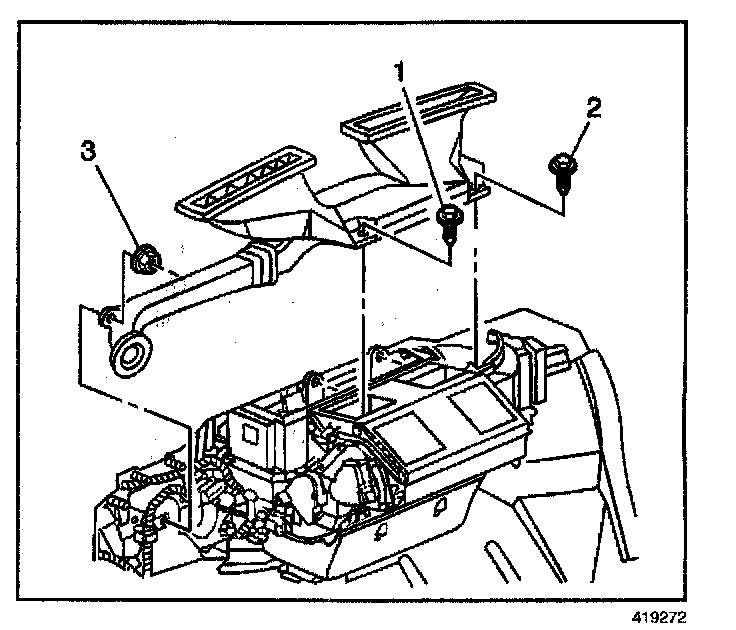 1
2
3
419272