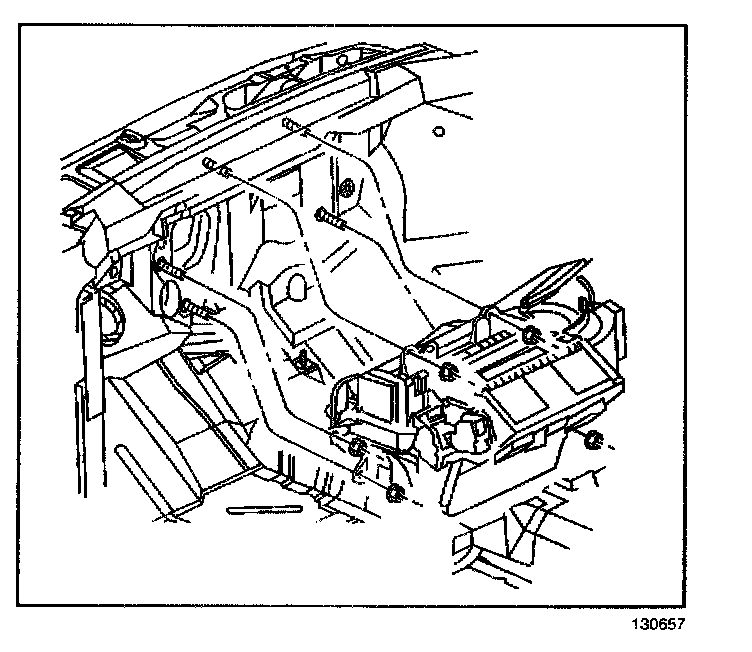 130657