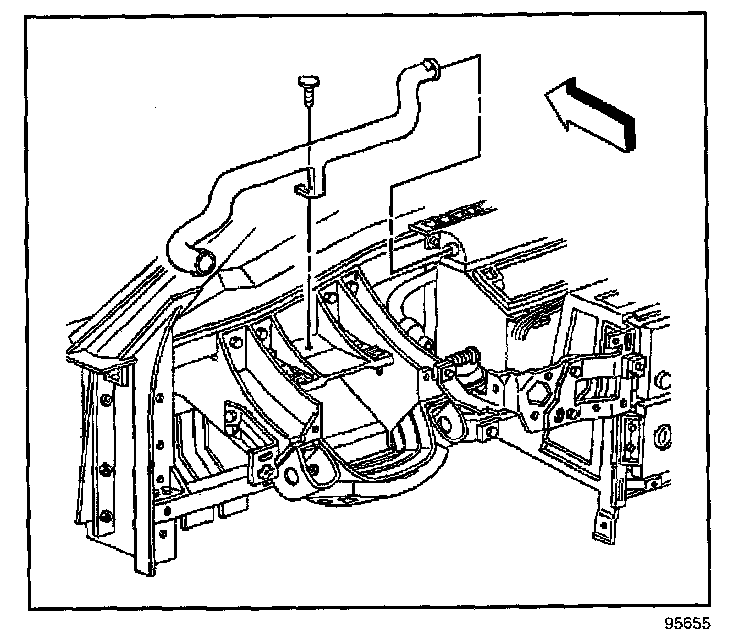 95655