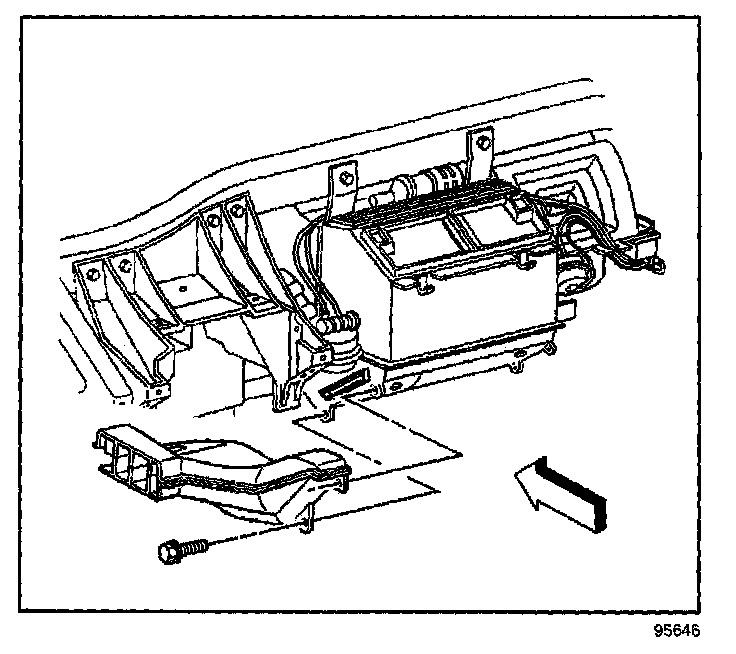 95646