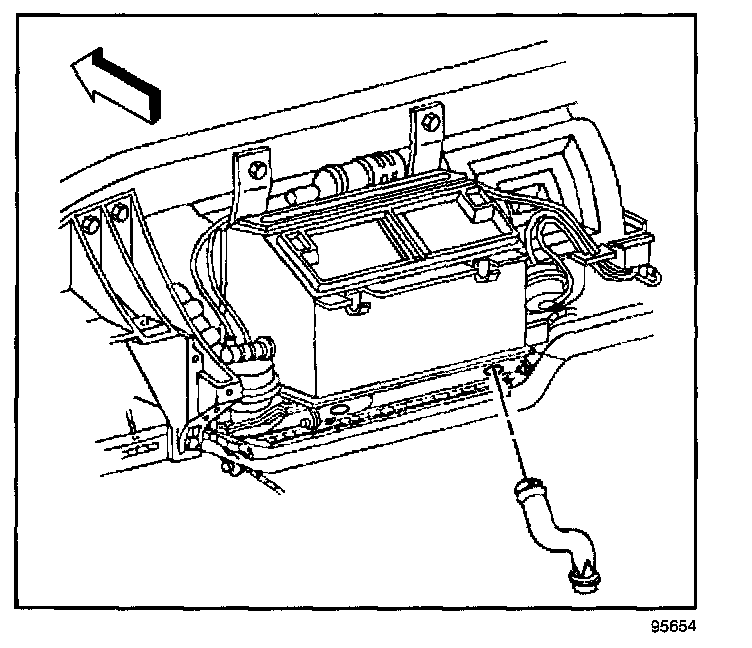 95654