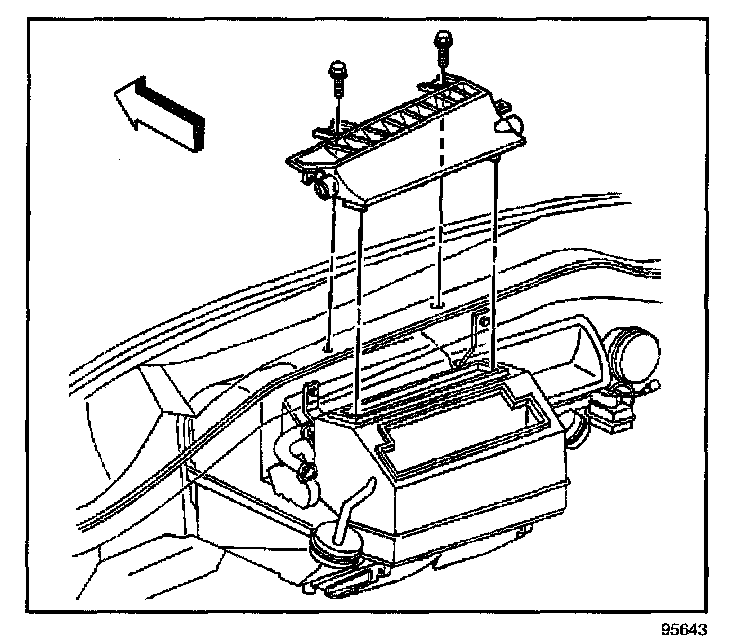 95643