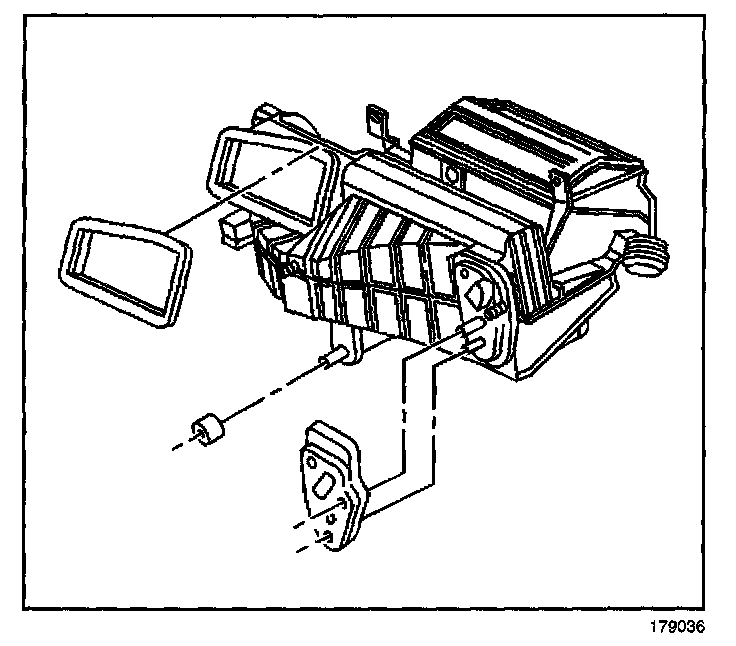 179036