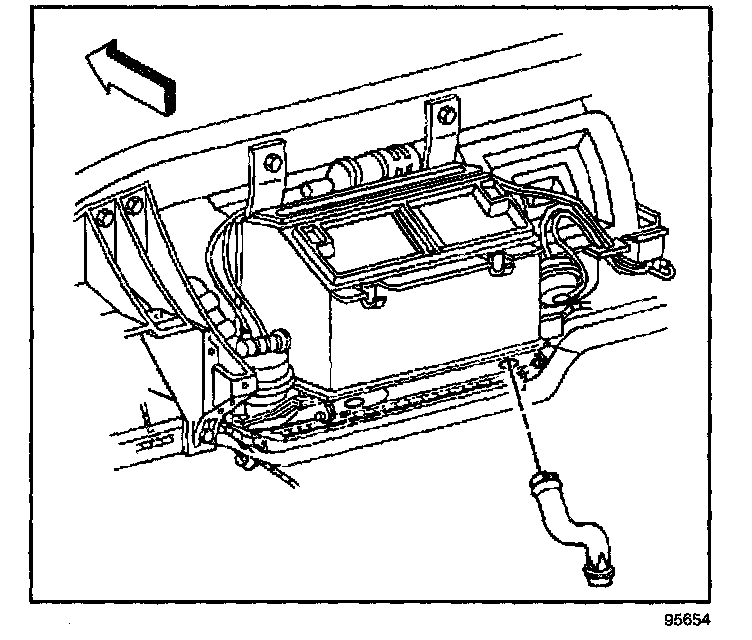 95654