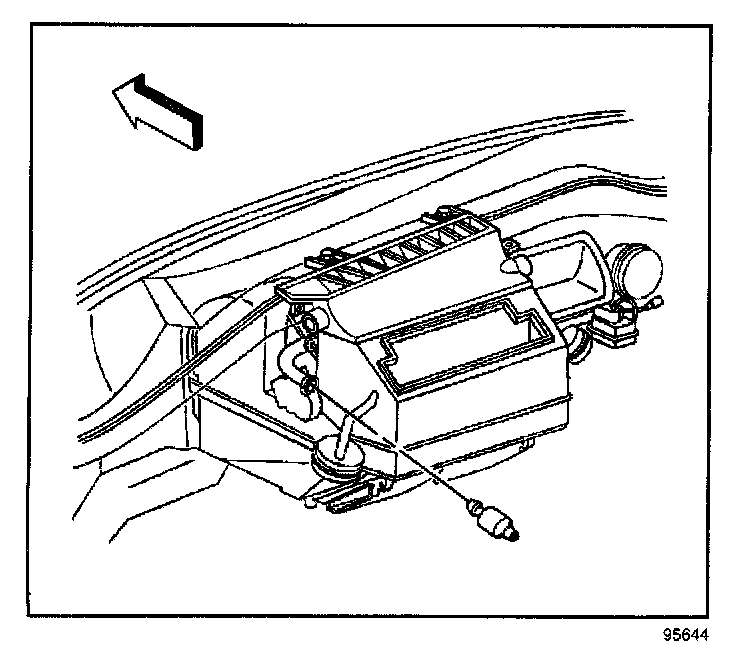 95644