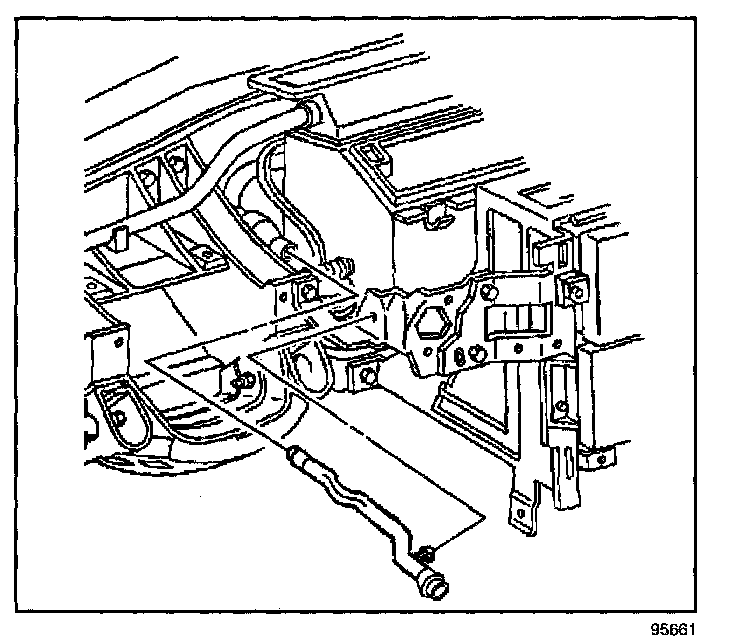 95661