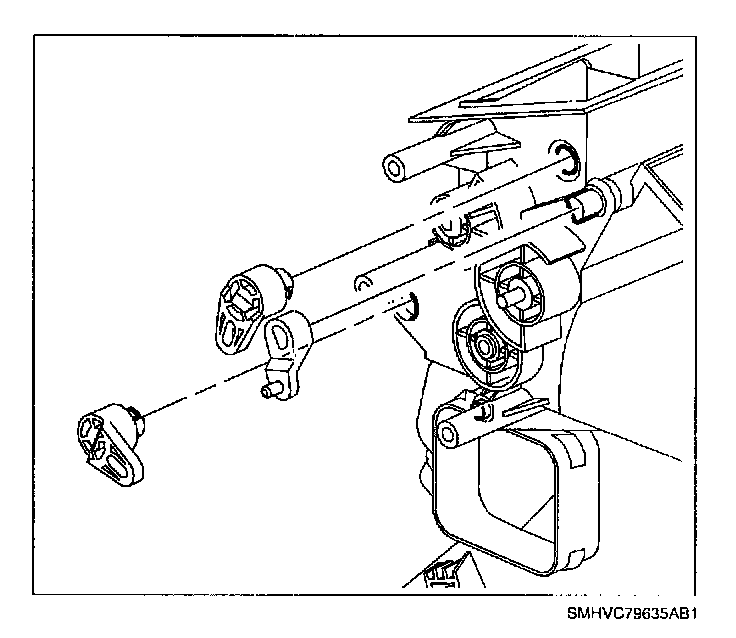 SMHVC79635AB1