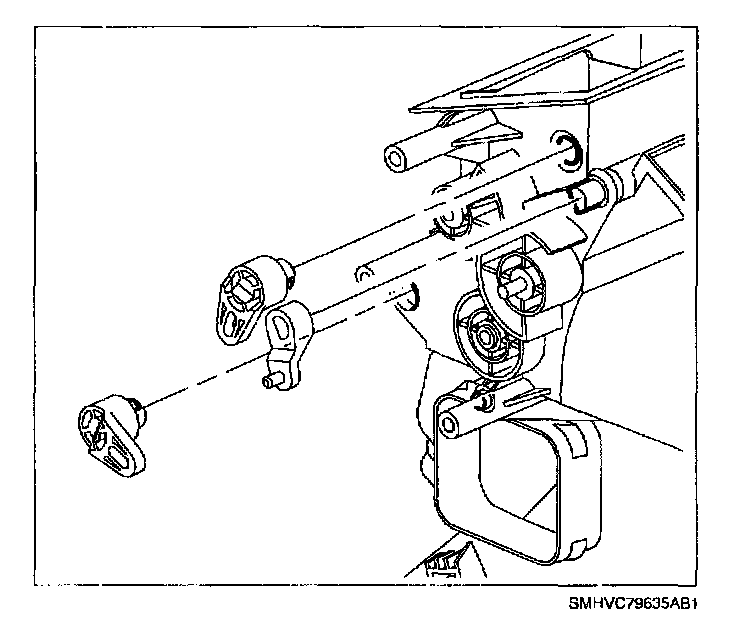 SMHVC79635AB1