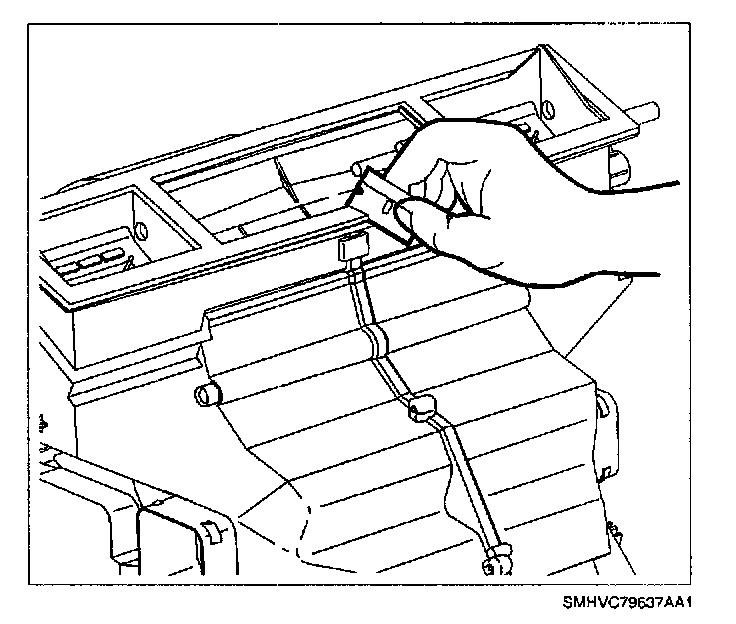 SMHVC79637AA1