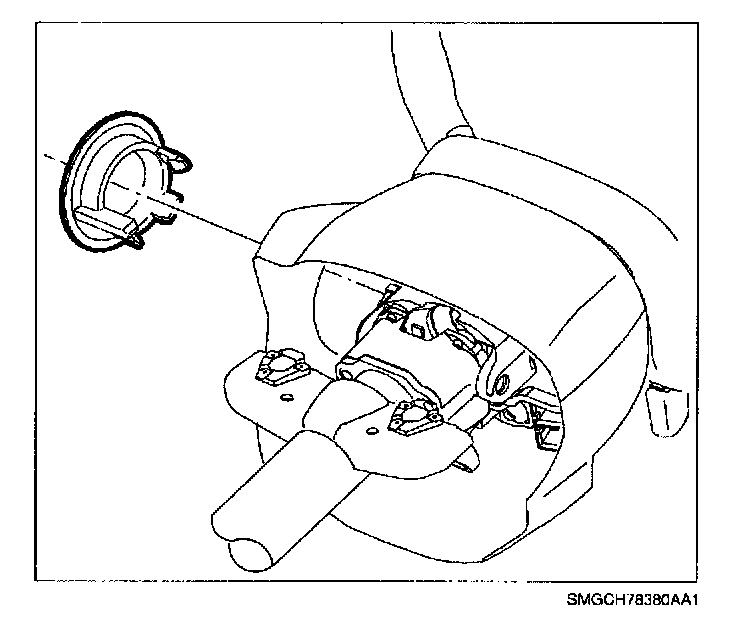 SMGCH78380AA1