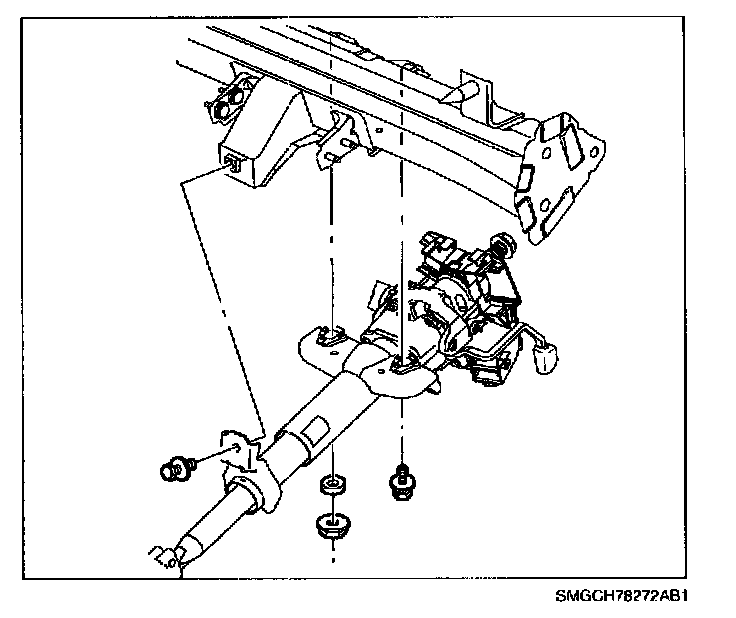 SMGCH78272AB1