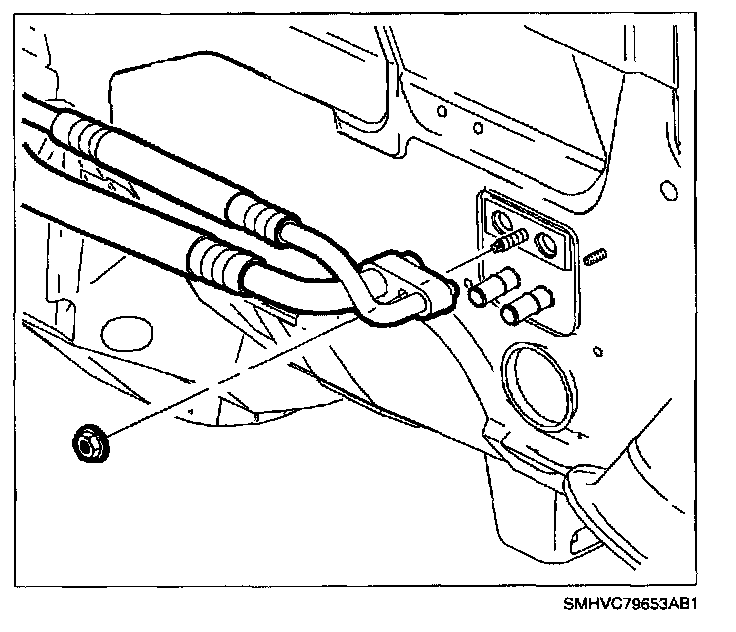 SMHVC79653AB1