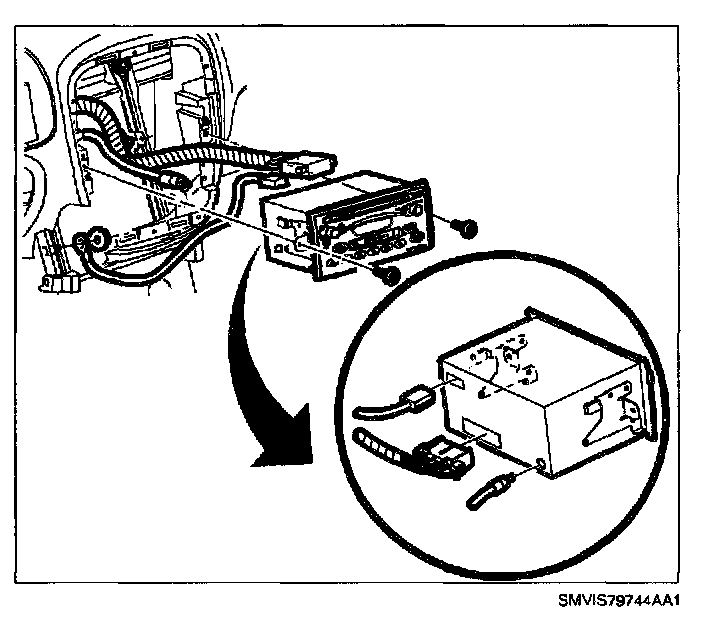 SMVIS79744AA1