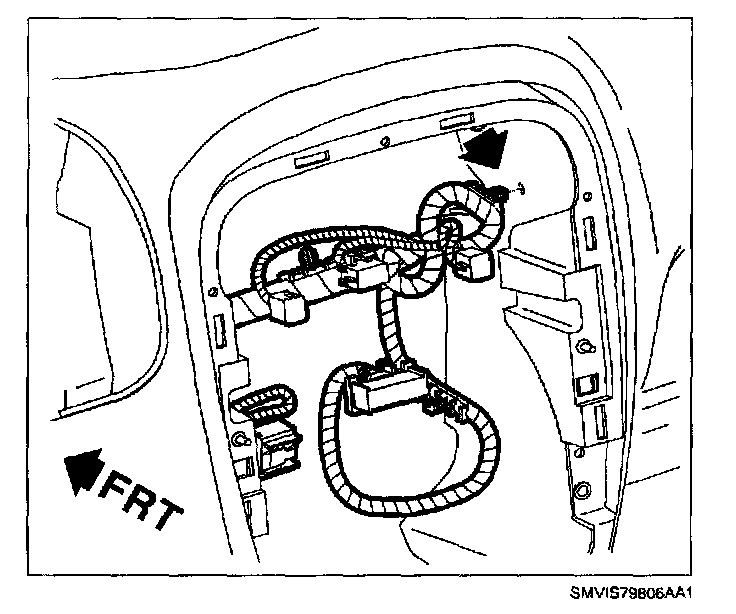 FRT

SMVIS79806AA1