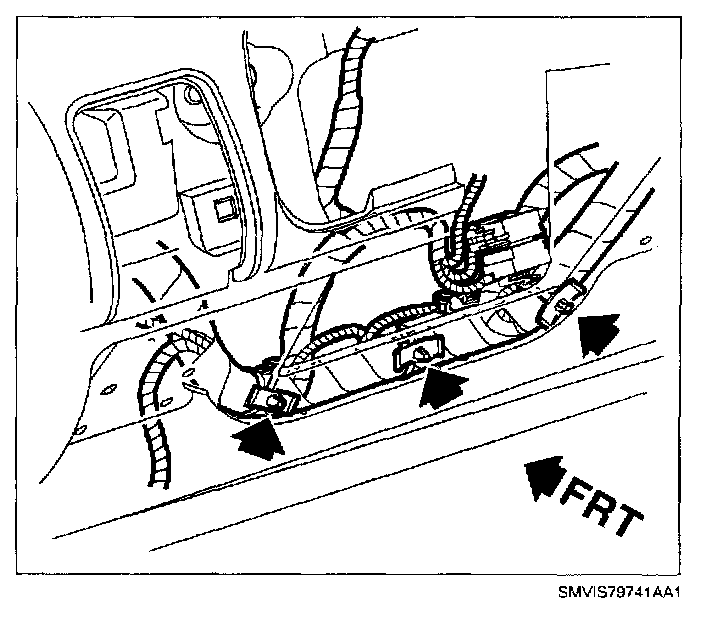 FRT

SMVIS79741AA1