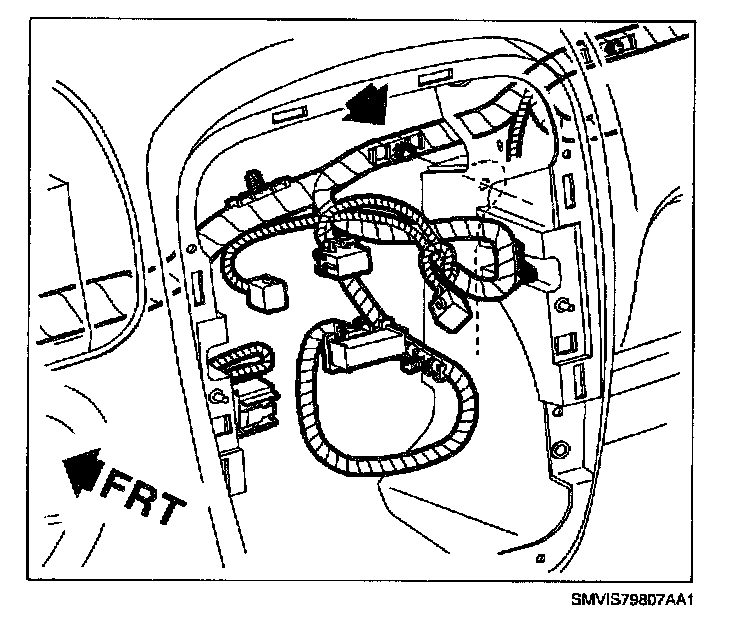 FRT

SMVIS79807AA1