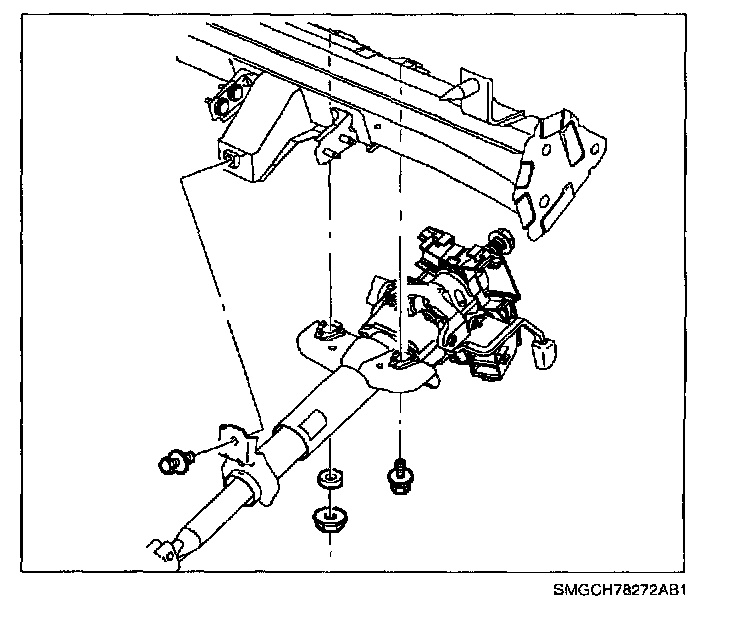 SMGCH78272AB1