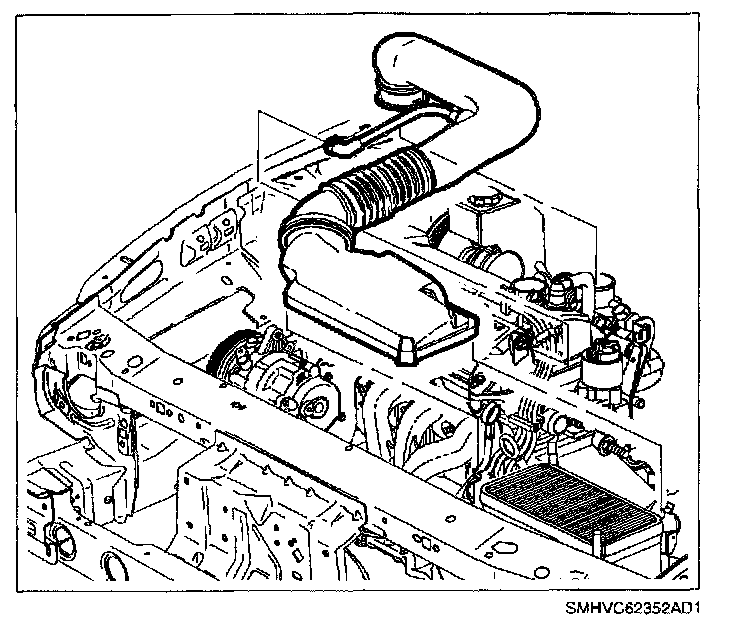 SMHVC62352AD1