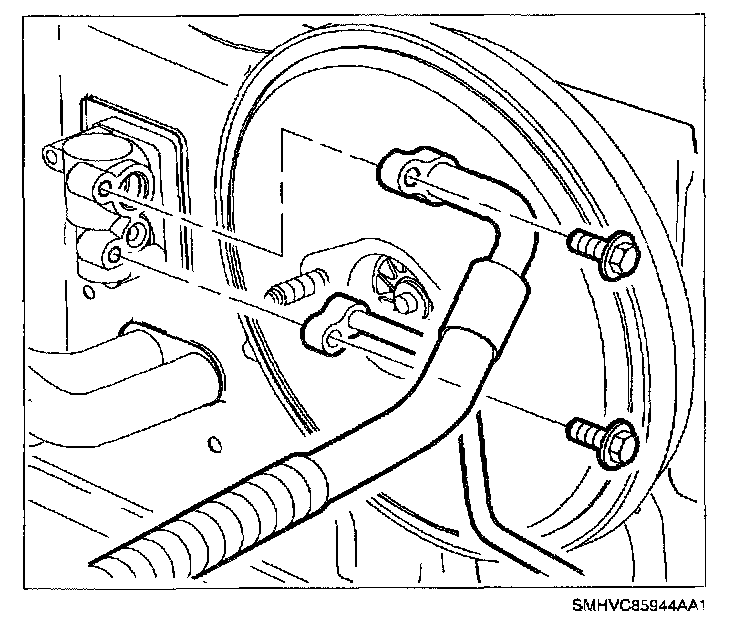 SMHVC85944AA1