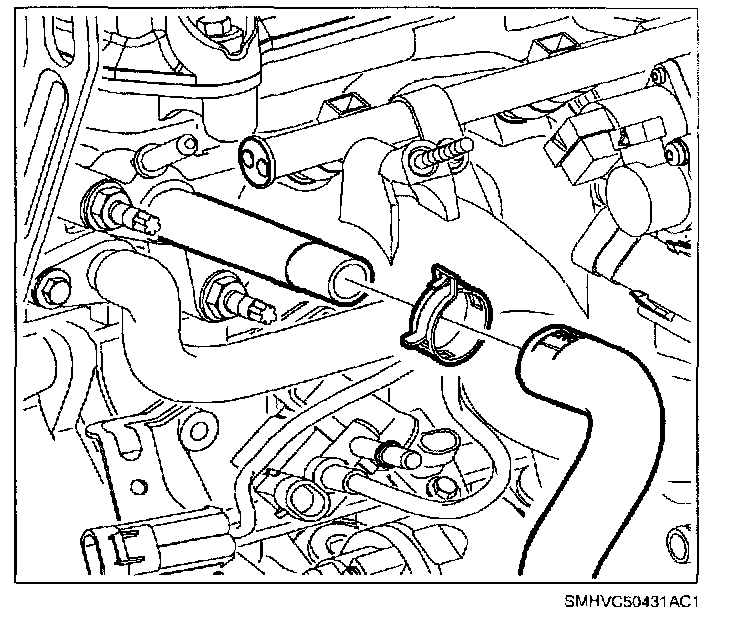 SMHVC50431AC1