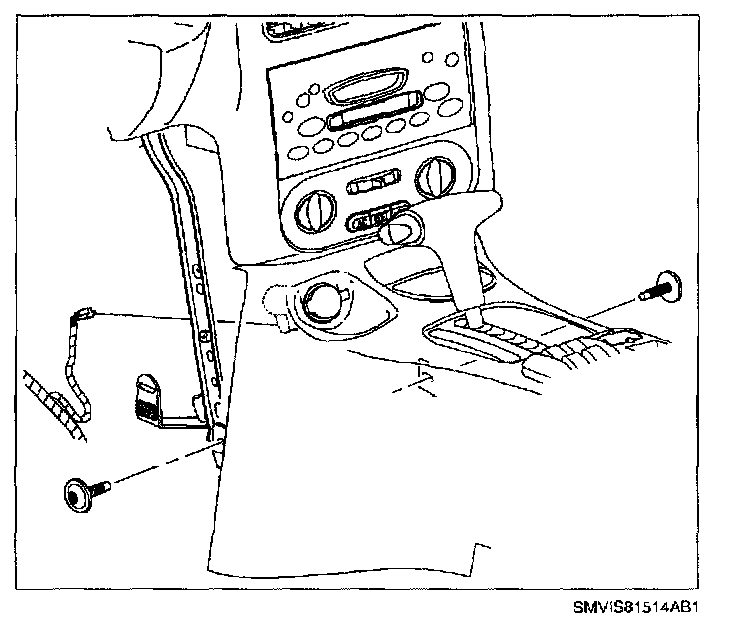 SMVIS81514AB1