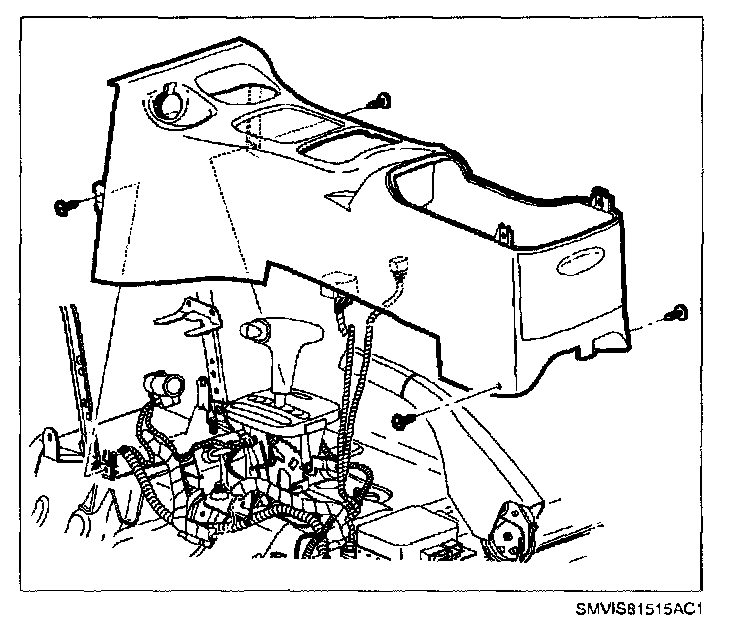 SMVIS81515AC1