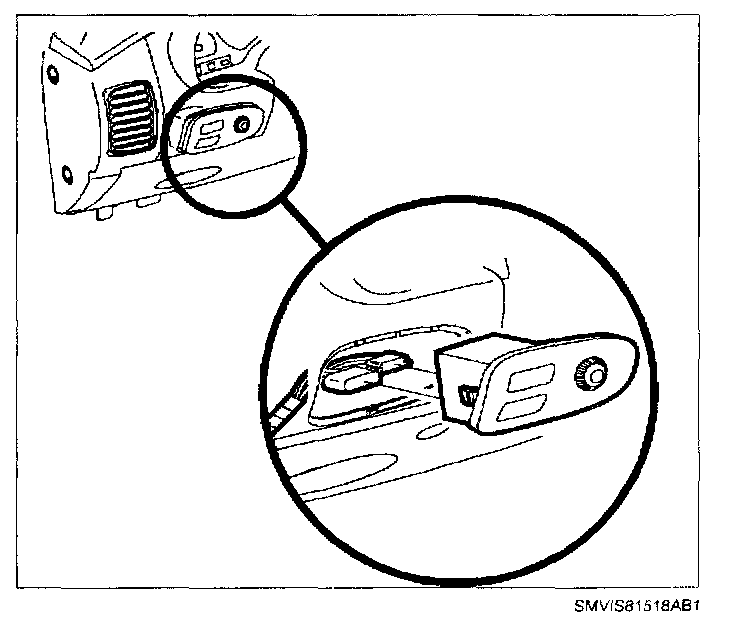 SMVIS81518AB1