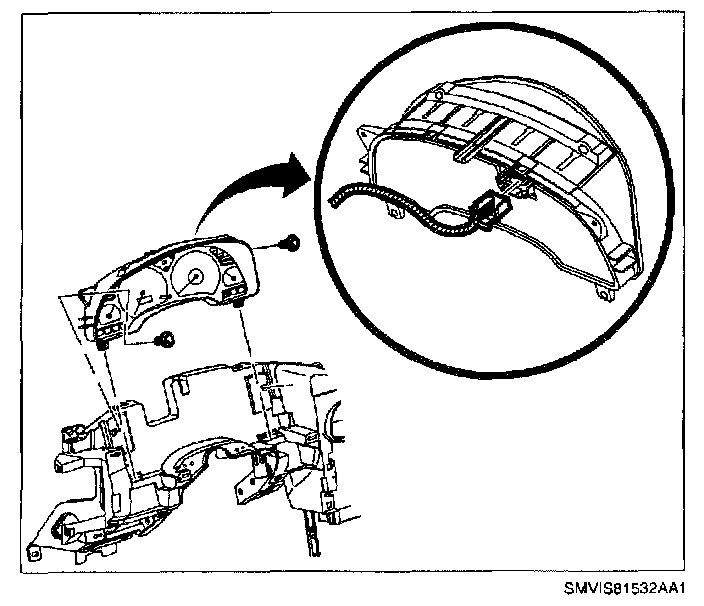 SMVIS81532AA1