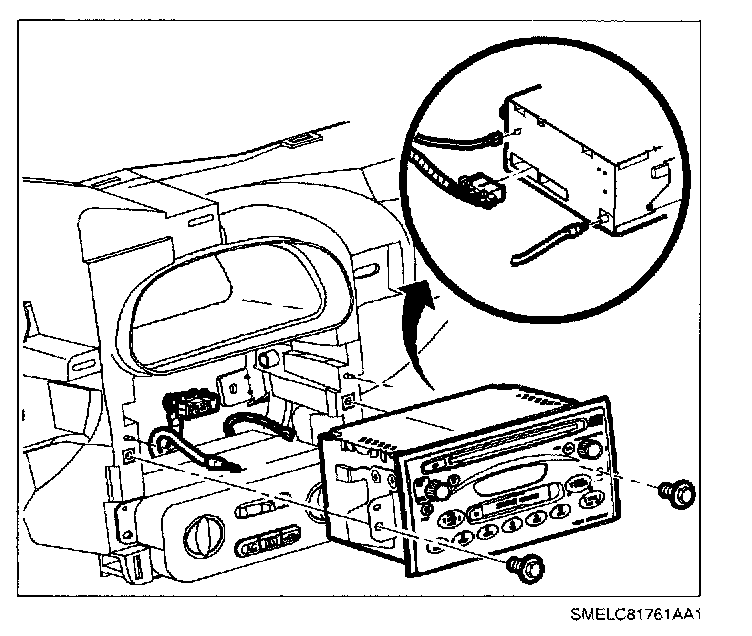 SMELC81761AA1