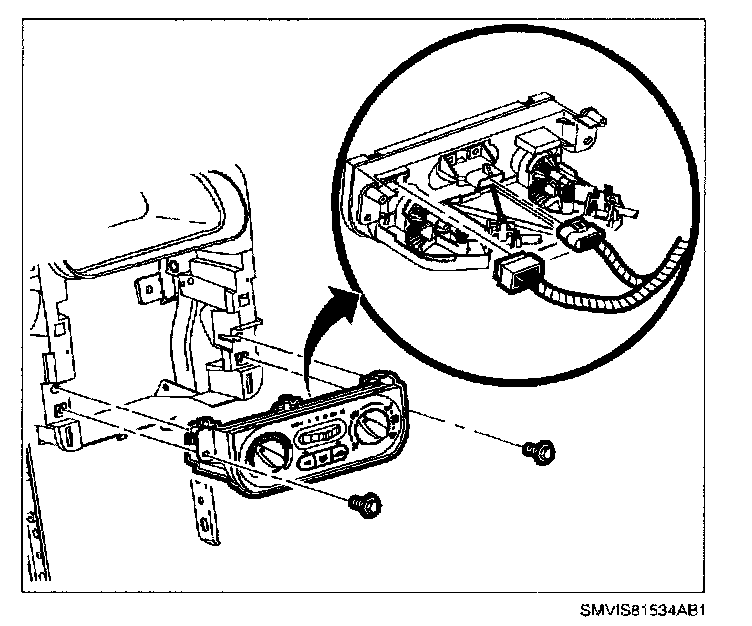 SMVIS81534AB1