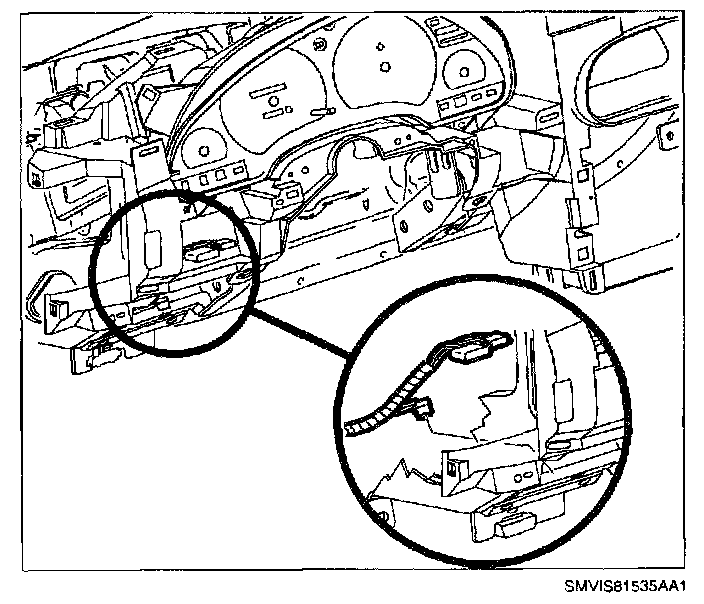 SMVIS81535AA1