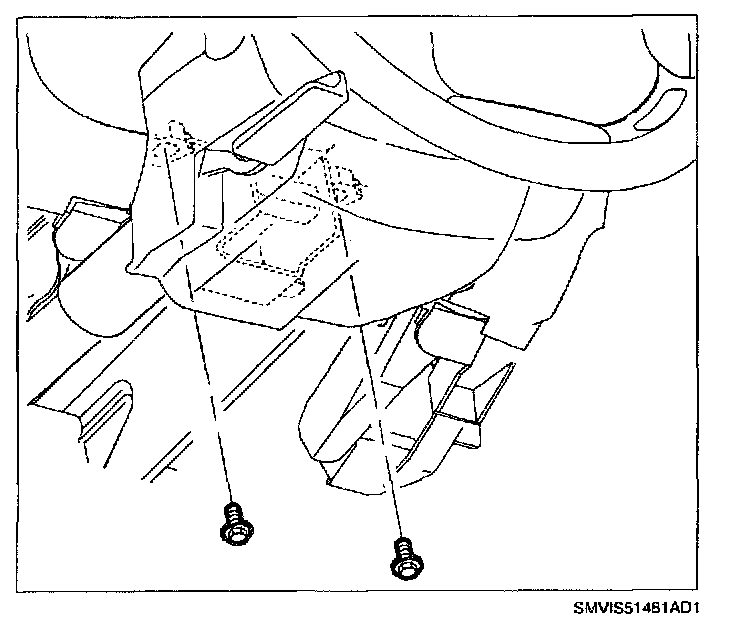 SMVIS51481AD1