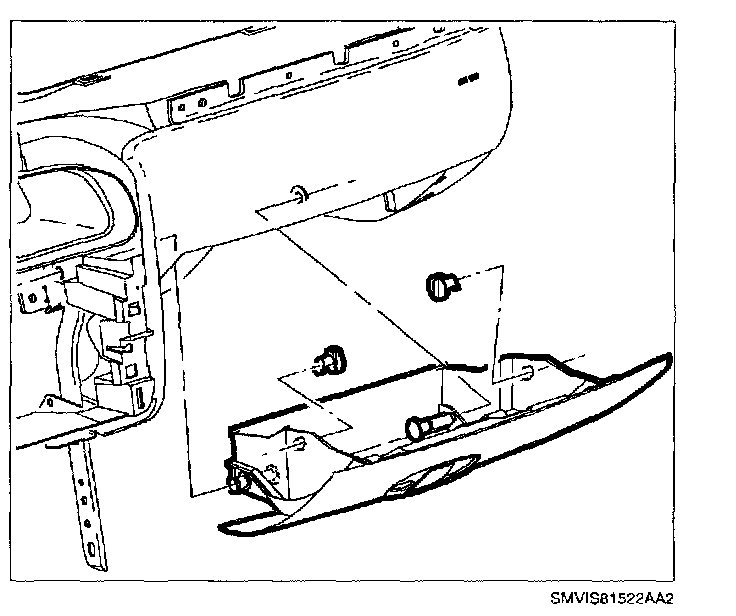 SMVIS81522AA2