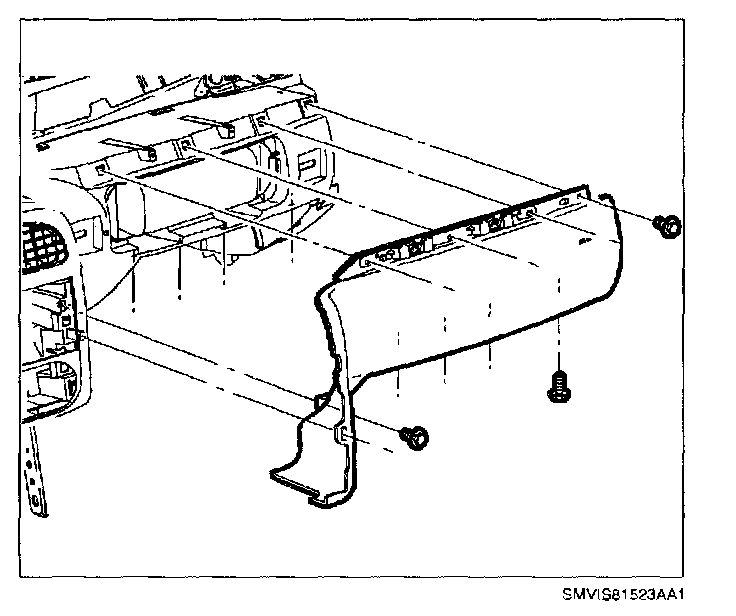 SMVIS81523AA1