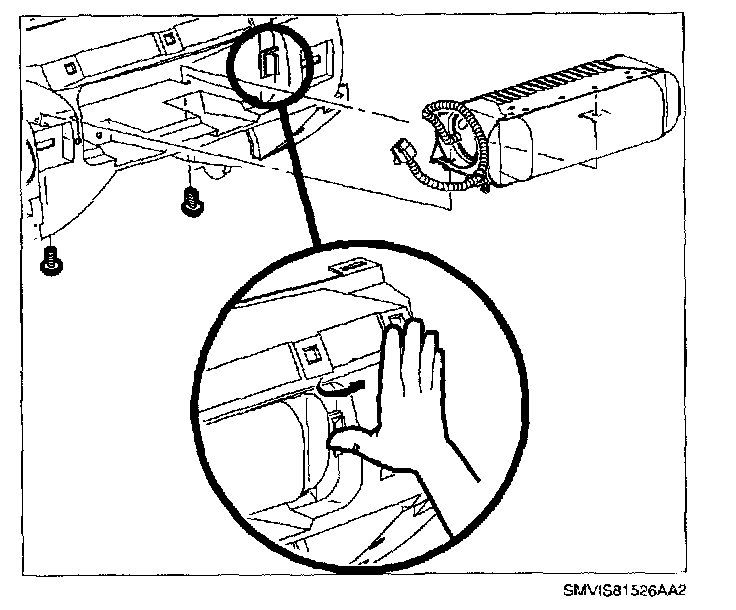 SMVIS81526AA2