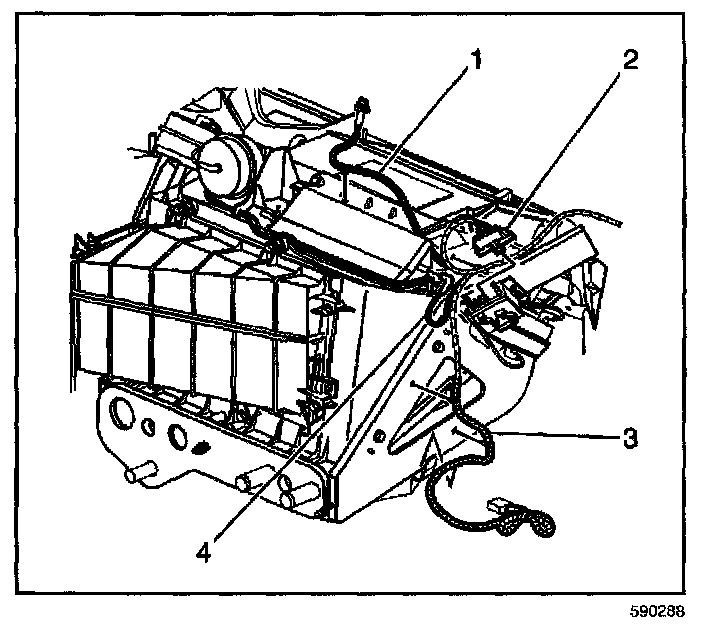 1
2
3
4
590288