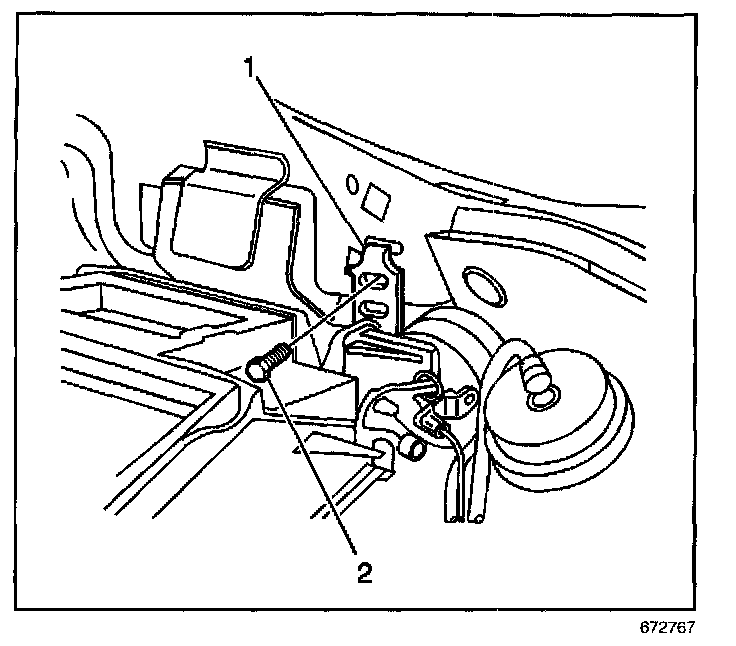 1

2

672767