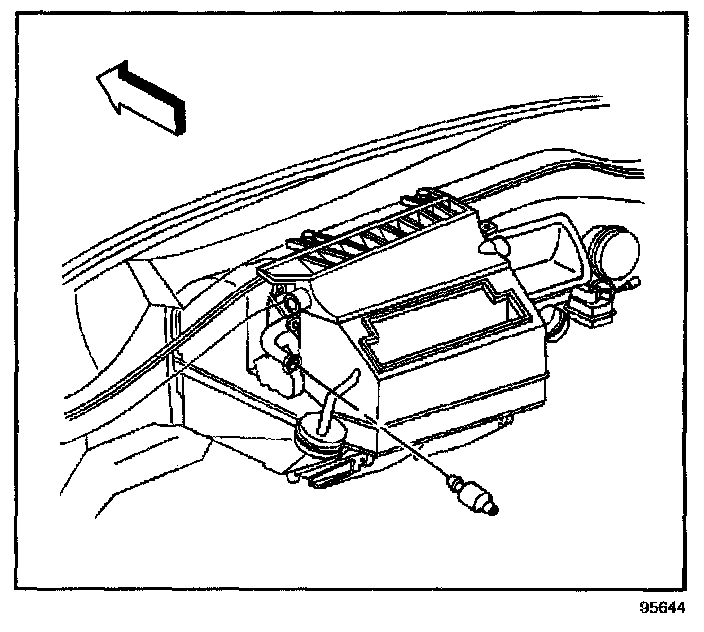 95644